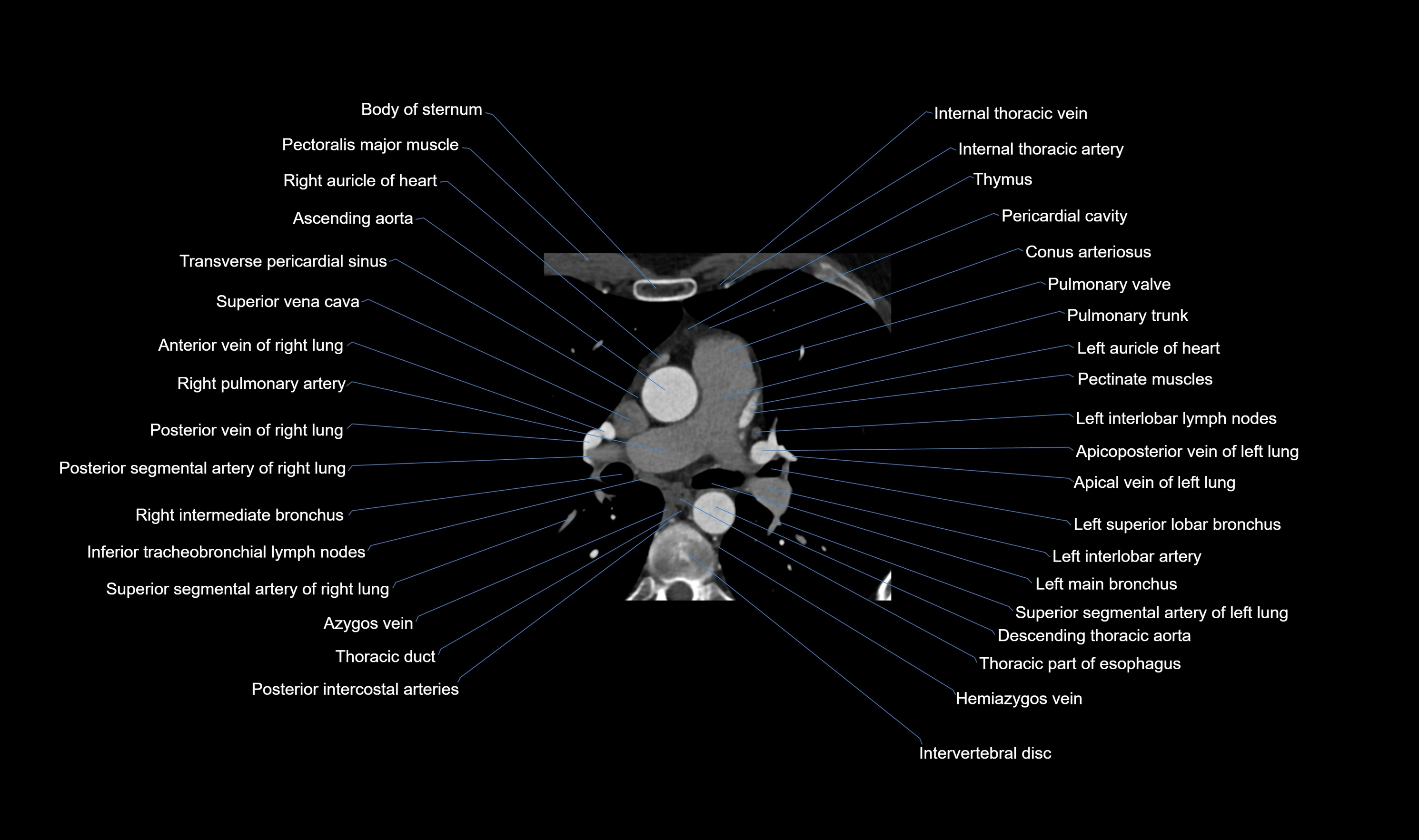 Body of sternum
Pectoralis major muscle
Right auricle of heart
Ascending aorta
Transverse pericardial sinus
Superior vena cava
Anterior vein of right lung
Right pulmonary artery
Posterior vein of right lung
Posterior segmental artery of right lung
Right intermediate bronchus
Inferior tracheobronchial lymph nodes
Superior segmental artery of right lung
Azygos vein
Thoracic duct
Posterior intercostal arteries

Internal thoracic vein
Internal thoracic artery
Thymus
Pericardial cavity
Conus arteriosus
Pulmonary valve
Pulmonary trunk
Left auricle of heart
Pectinate muscles
Left interlobar lymph nodes
Apicoposterior vein of left lung
Apical vein of left lung
Left superior lobar bronchus
Left interlobar artery
Left main bronchus
Superior segmental artery of left lung
Descending thoracic aorta
Thoracic part of esophagus
Hemiazygos vein
Intervertebral disc